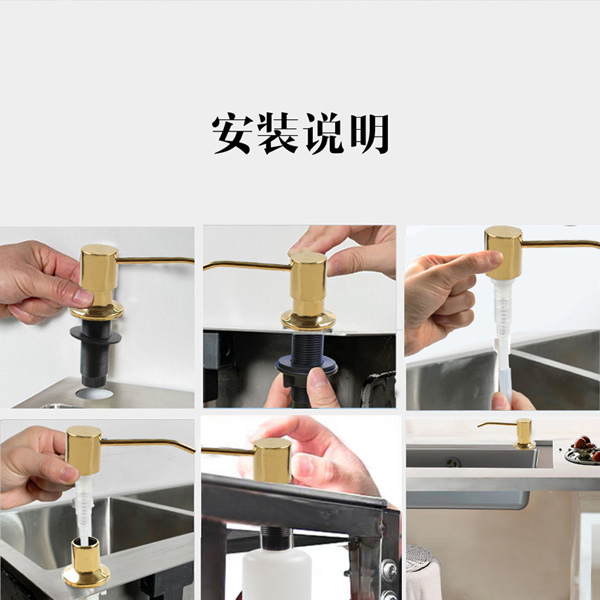 安装说明