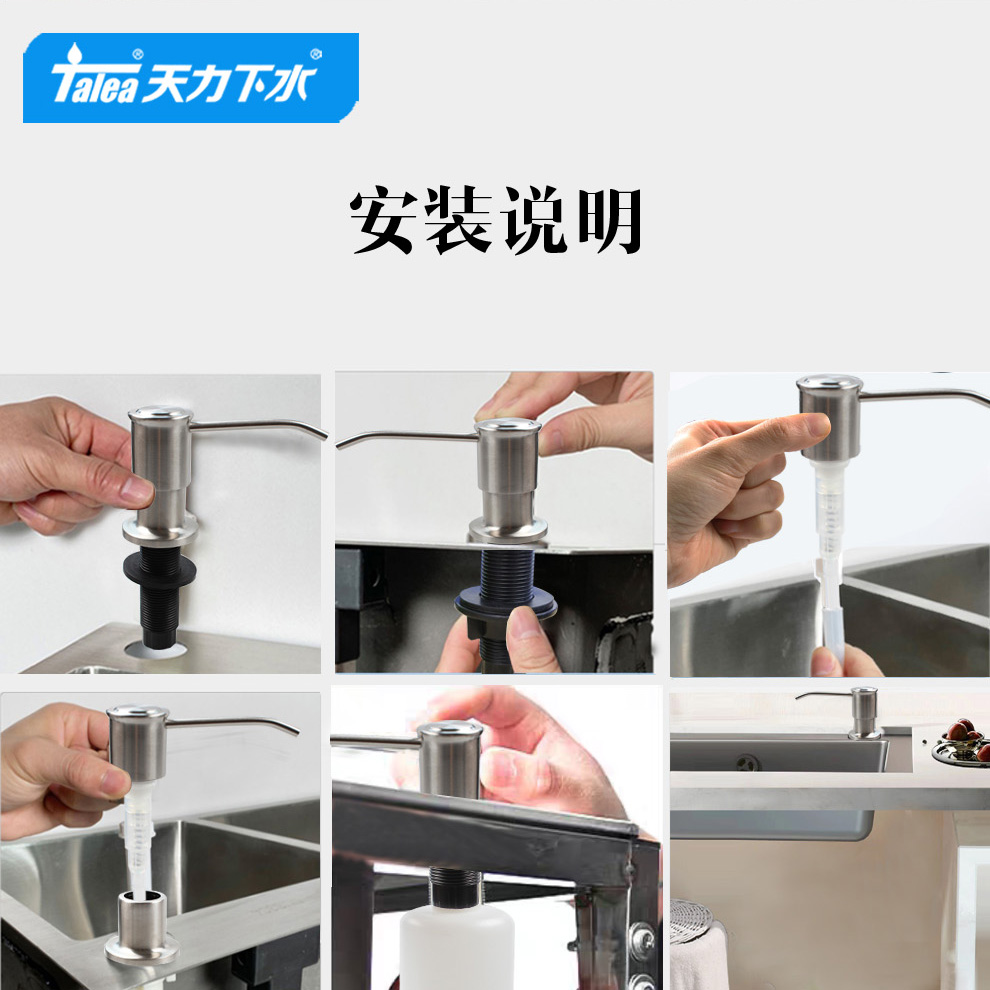 Talea 天力下水

安装说明