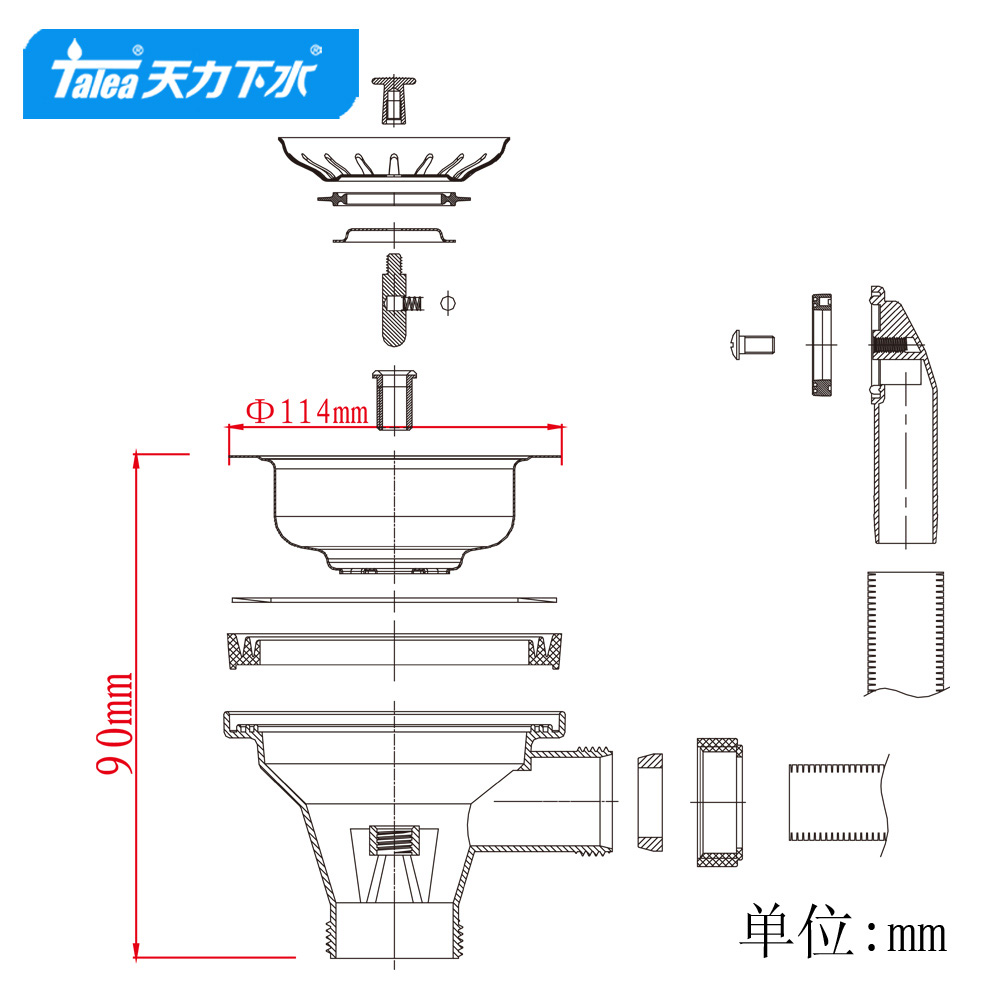 Talea 天力下水

Φ114mm

90mm

单位:mm