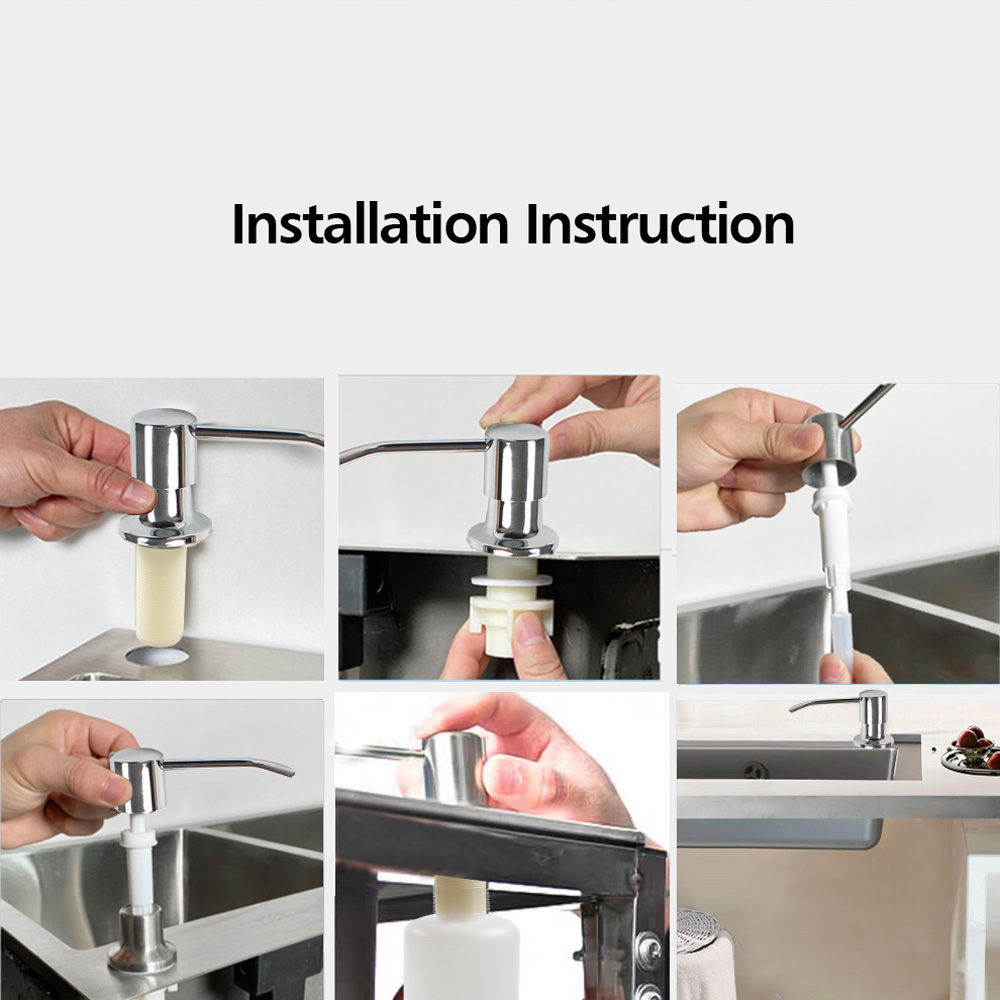 Installation Instruction