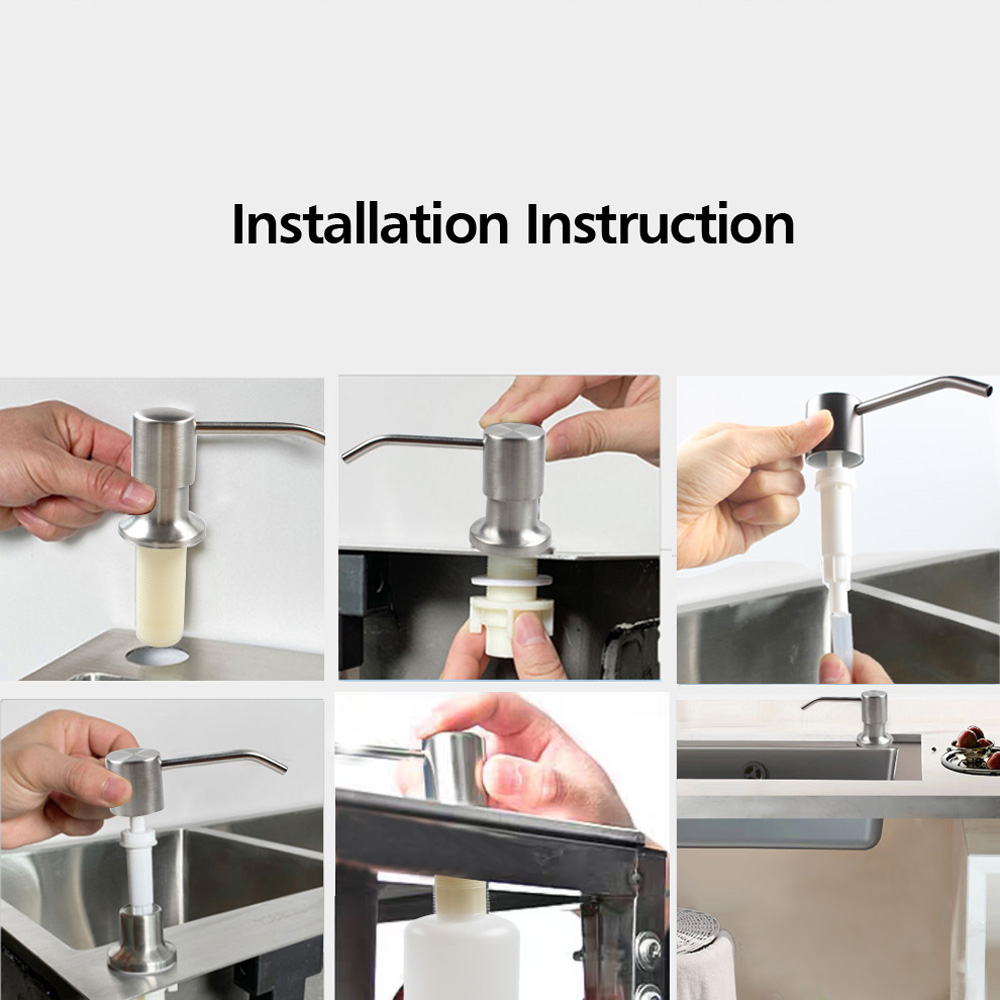 Installation Instruction