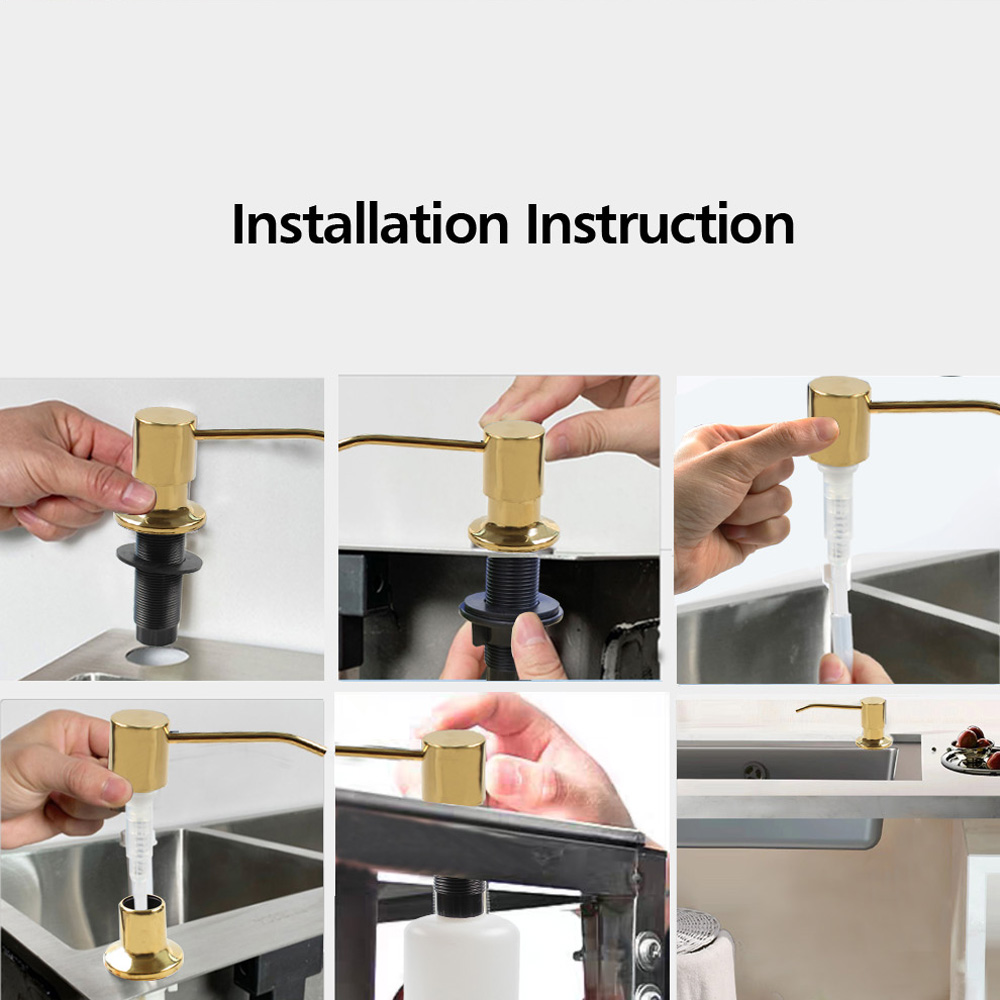 Installation Instruction