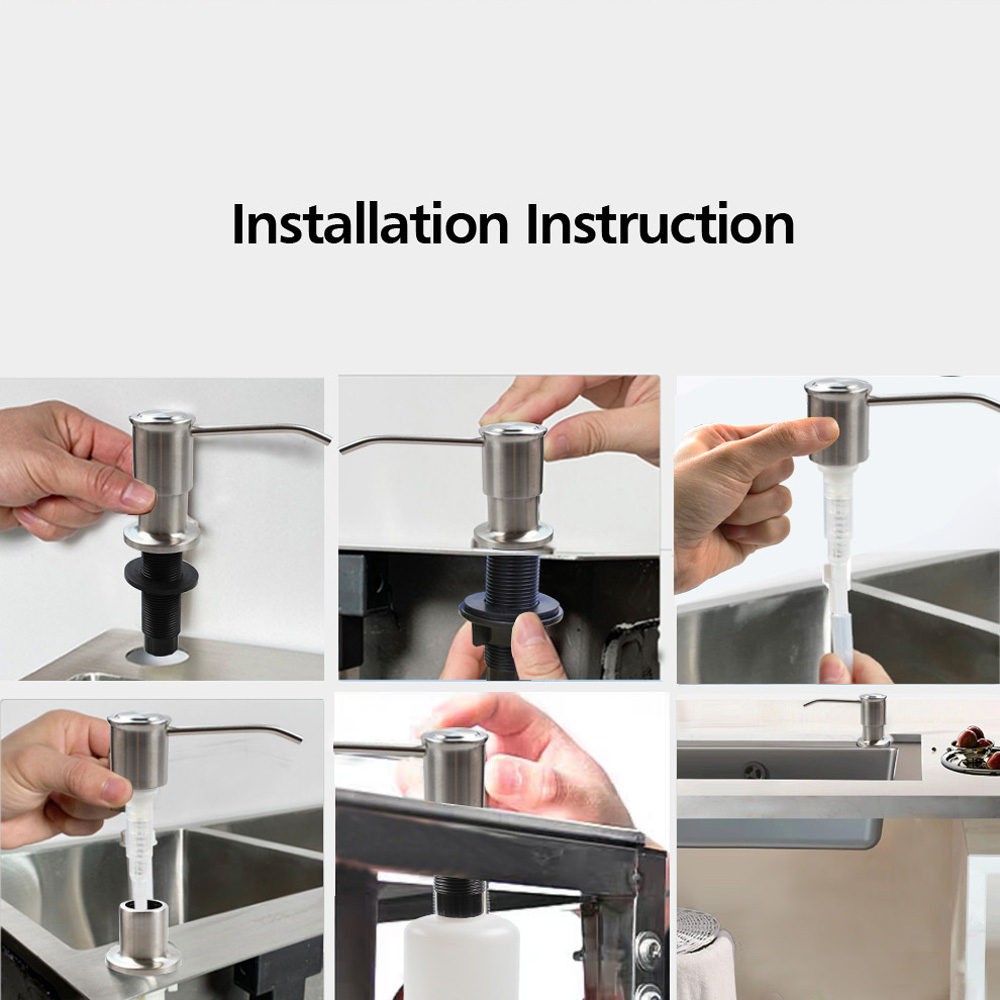 Installation Instruction