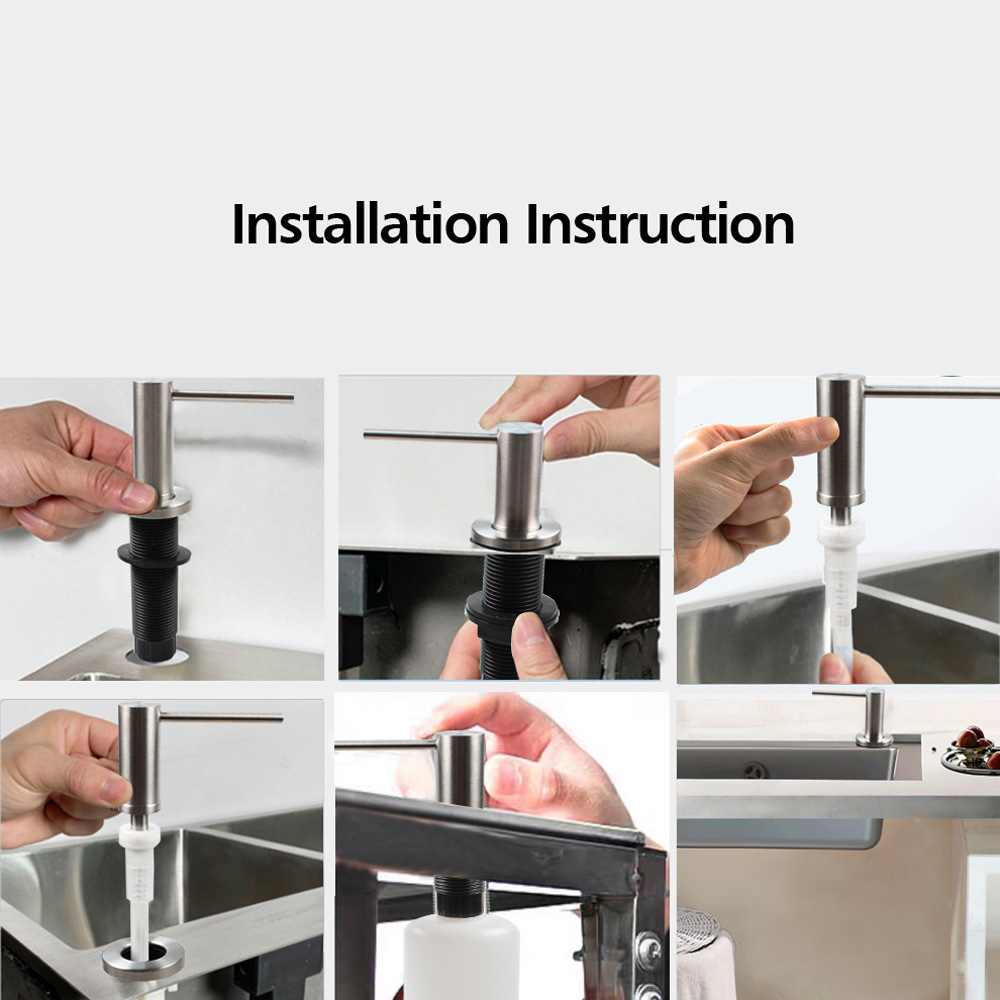 Installation Instruction