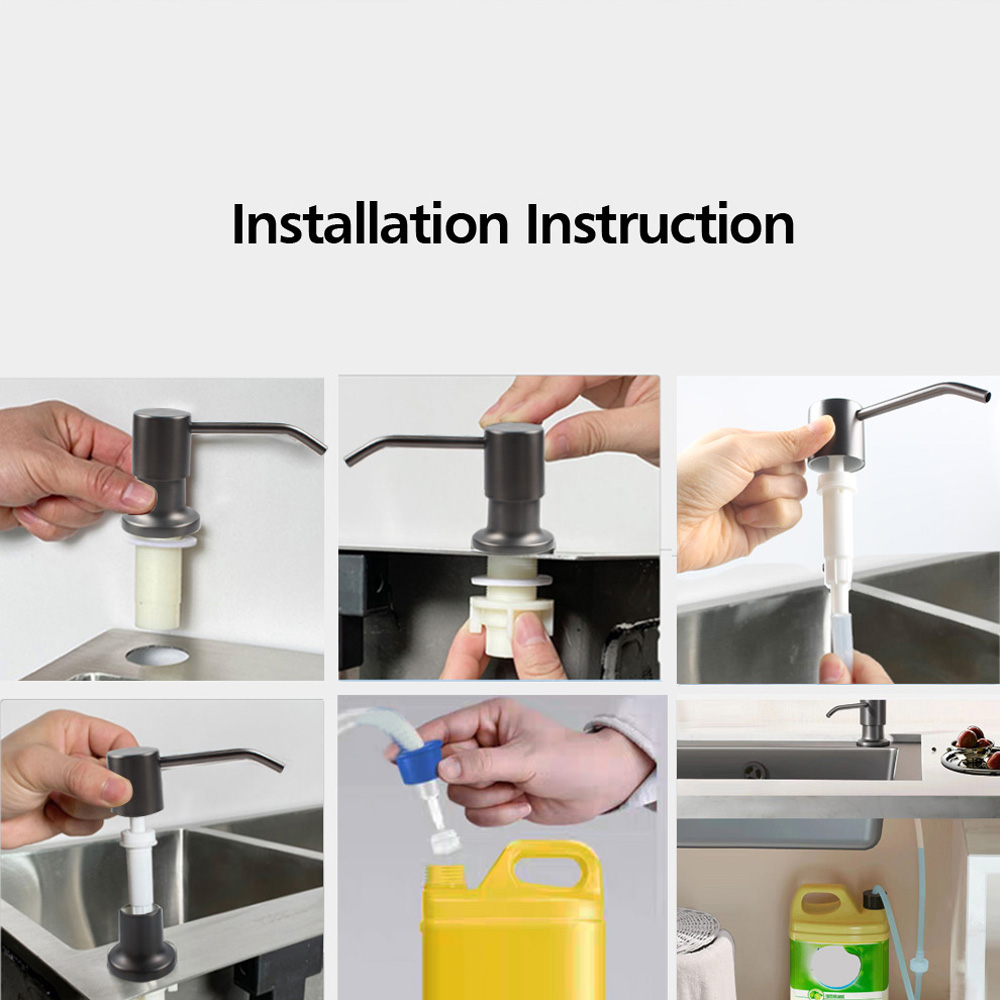 Installation Instruction