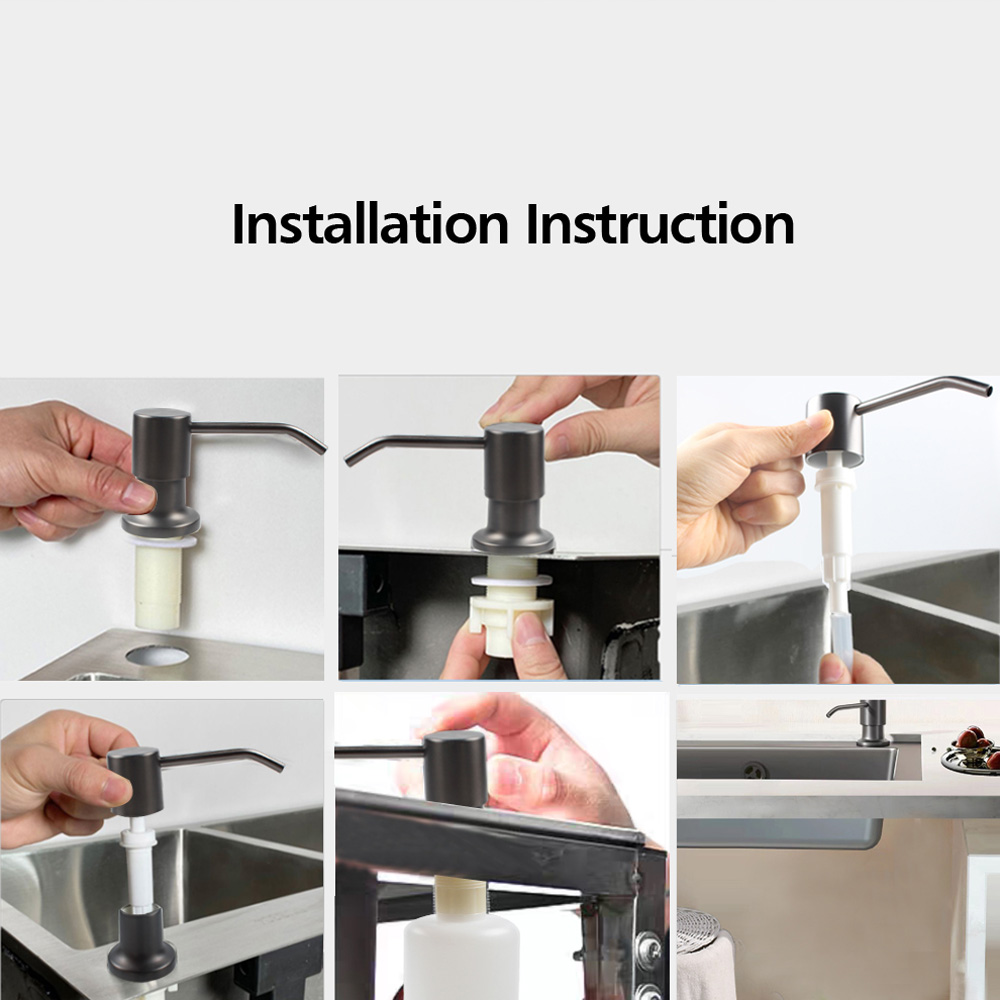 Installation Instruction